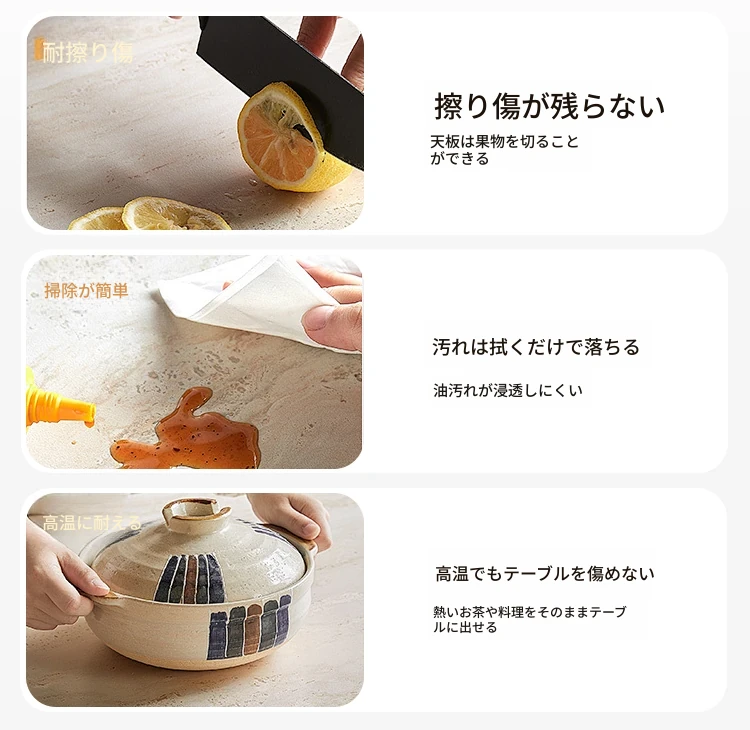 耐擦り傷

擦り傷が残らない

天板は果物を切ることができる

掃除が簡単

汚れは拭くだけで落ちる

油汚れが浸透しにくい

高温に耐える

高温でもテーブルを傷めない

熱いお茶や料理をそのままテーブルに出せる