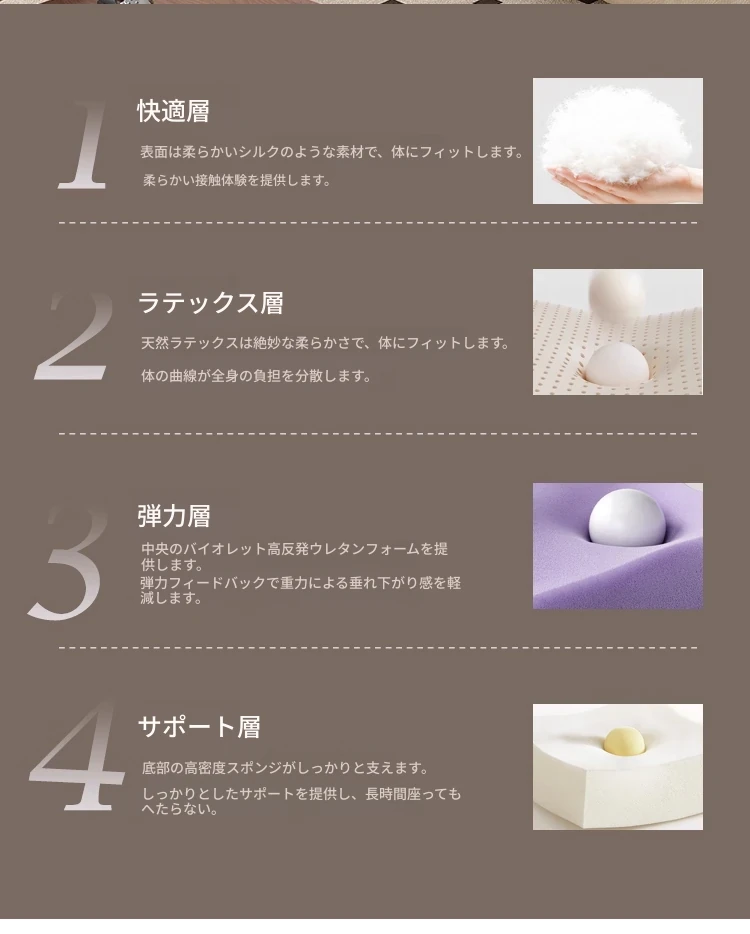 1
快適層
表面は柔らかいシルクのような素材で、体にフィットします。
柔らかい接触体験を提供します。

2
ラテックス層
天然ラテックスは絶妙な柔らかさで、体にフィットします。
体の曲線が全身の負担を分散します。

3
弾力層
中央のバイオレット高反発ウレタンフォームを提供します。
弾力フィードバックで重力による垂れ下がり感を軽減します。

4
サポート層
底部の高密度スポンジがしっかりと支えます。
しっかりとしたサポートを提供し、長時間座ってもへたらない。