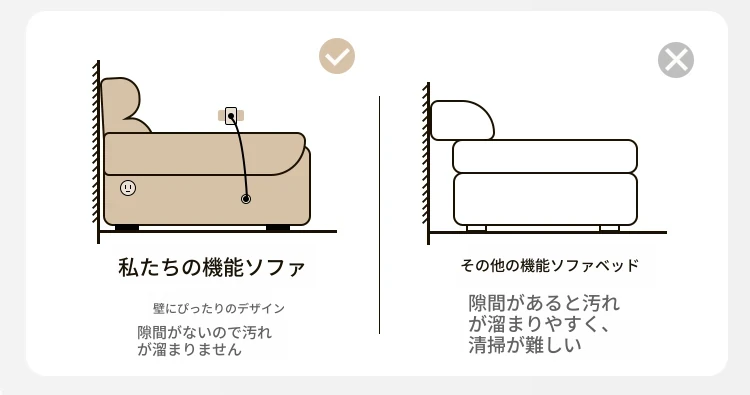 私たちの機能ソファ

壁にぴったりのデザイン

隙間がないので汚れが溜まりません

その他の機能ソファベッド

隙間があると汚れが溜まりやすく、清掃が難しい