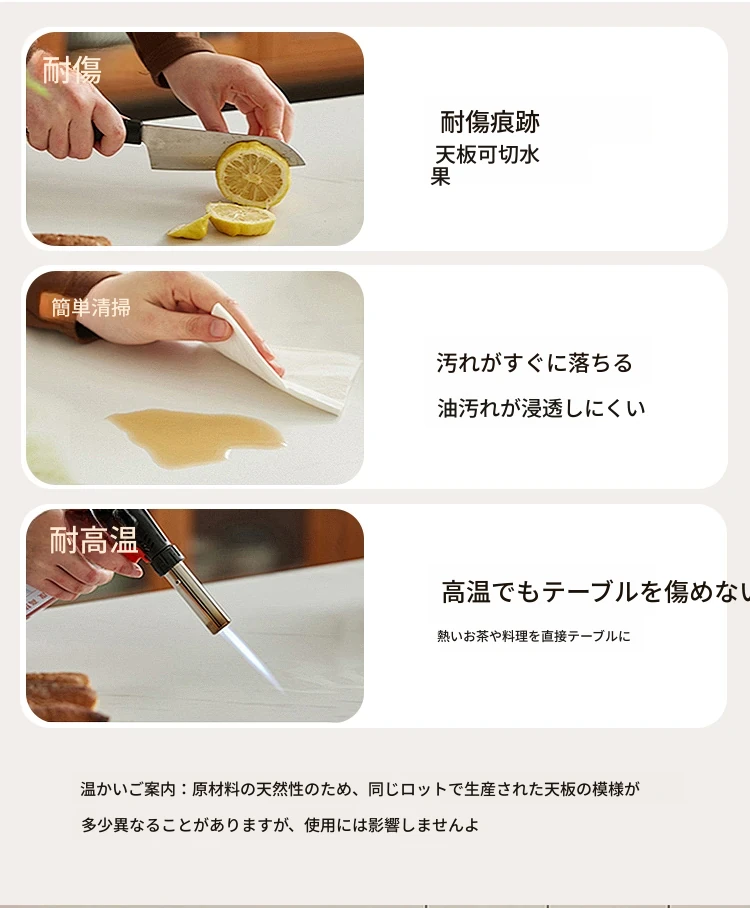 耐傷

耐傷痕跡

天板可切水果

簡単清掃

汚れがすぐに落ちる

油汚れが浸透しにくい

耐高温

高温でもテーブルを傷めない

熱いお茶や料理を直接テーブルに

温かいご案内：原材料の天然性のため、同じロットで生産された天板の模様が多少異なることがありますが、使用には影響しませんよ