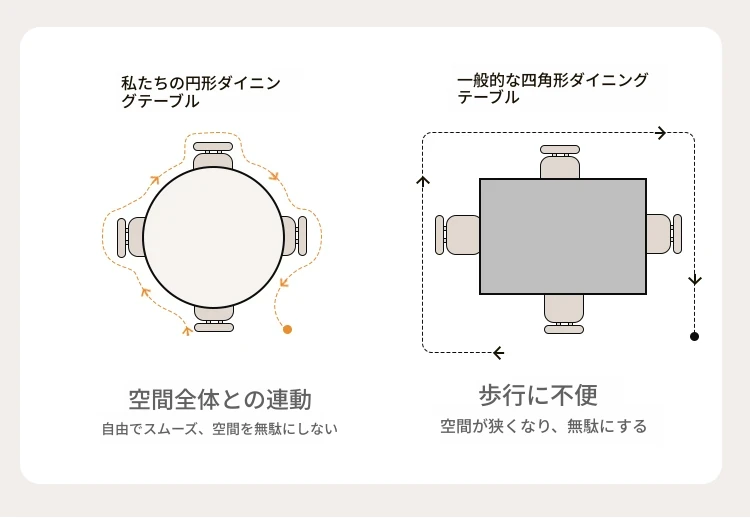 私たちの円形ダイニングテーブル

空間全体との連動

自由でスムーズ、空間を無駄にしない

一般的な四角形ダイニングテーブル

歩行に不便

空間が狭くなり、無駄にする