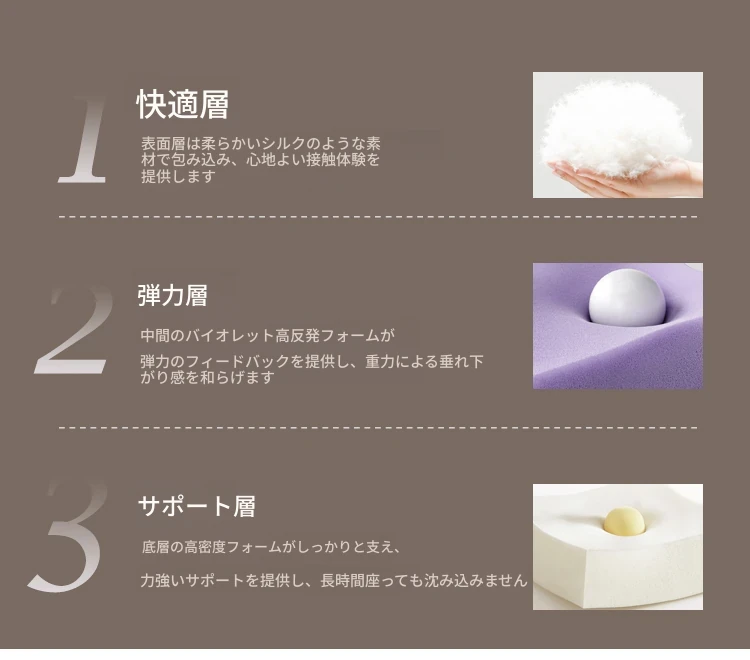 1
快適層
表面層は柔らかいシルクのような素材で包み込み、心地よい接触体験を提供します

2
弾力層
中間のバイオレット高反発フォームが

弾力のフィードバックを提供し、重力による垂れ下がり感を和らげます

3
サポート層
底層の高密度フォームがしっかりと支え、

力強いサポートを提供し、長時間座っても沈み込みません