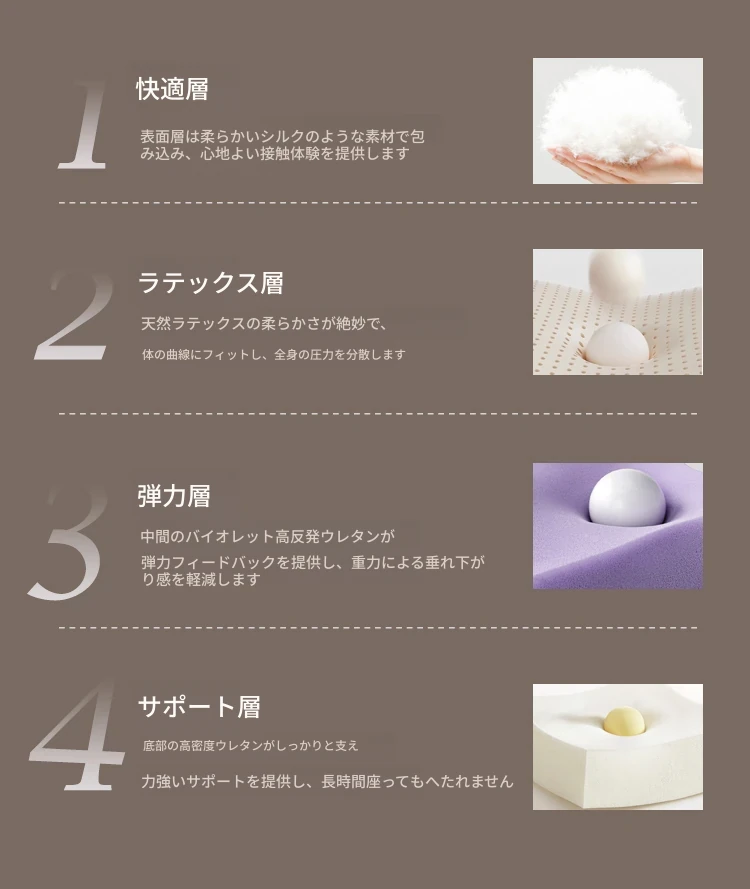 1
快適層
表面層は柔らかいシルクのような素材で包み込み、心地よい接触体験を提供します

2
ラテックス層
天然ラテックスの柔らかさが絶妙で、
体の曲線にフィットし、全身の圧力を分散します

3
弾力層
中間のバイオレット高反発ウレタンが
弾力フィードバックを提供し、重力による垂れ下がり感を軽減します

4
サポート層
底部の高密度ウレタンがしっかりと支え
力強いサポートを提供し、長時間座ってもへたれません