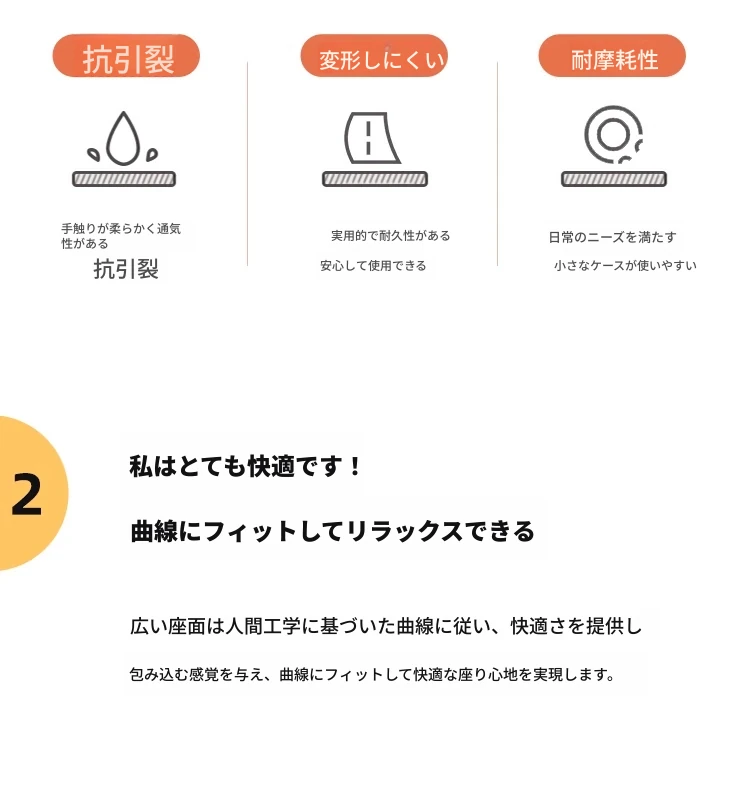 抗引裂

手触りが柔らかく通気性がある

抗引裂

変形しにくい

実用的で耐久性がある

安心して使用できる

耐摩耗性

日常のニーズを満たす

小さなケースが使いやすい

2

私はとても快適です！

曲線にフィットしてリラックスできる

広い座面は人間工学に基づいた曲線に従い、快適さを提供し

包み込む感覚を与え、曲線にフィットして快適な座り心地を実現します。