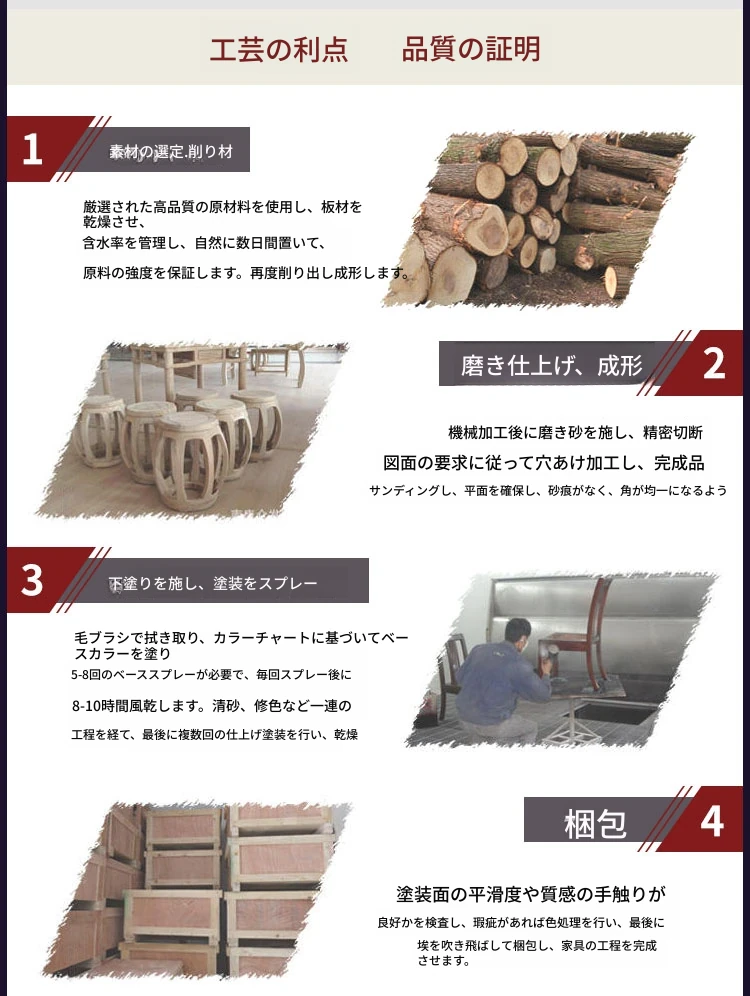 工芸の利点　　品質の証明

1
素材の選定.削り材

厳選された高品質の原材料を使用し、板材を乾燥させ、
含水率を管理し、自然に数日間置いて、
原料の強度を保証します。再度削り出し成形します。

磨き仕上げ、成形
2

機械加工後に磨き砂を施し、精密切断
図面の要求に従って穴あけ加工し、完成品
サンディングし、平面を確保し、砂痕がなく、角が均一になるよう

3
下塗りを施し、塗装をスプレー

毛ブラシで拭き取り、カラーチャートに基づいてベースカラーを塗り
5-8回のベーススプレーが必要で、毎回スプレー後に
8-10時間風乾します。清砂、修色など一連の
工程を経て、最後に複数回の仕上げ塗装を行い、乾燥

梱包
4

塗装面の平滑度や質感の手触りが
良好かを検査し、瑕疵があれば色処理を行い、最後に
埃を吹き飛ばして梱包し、家具の工程を完成させます。