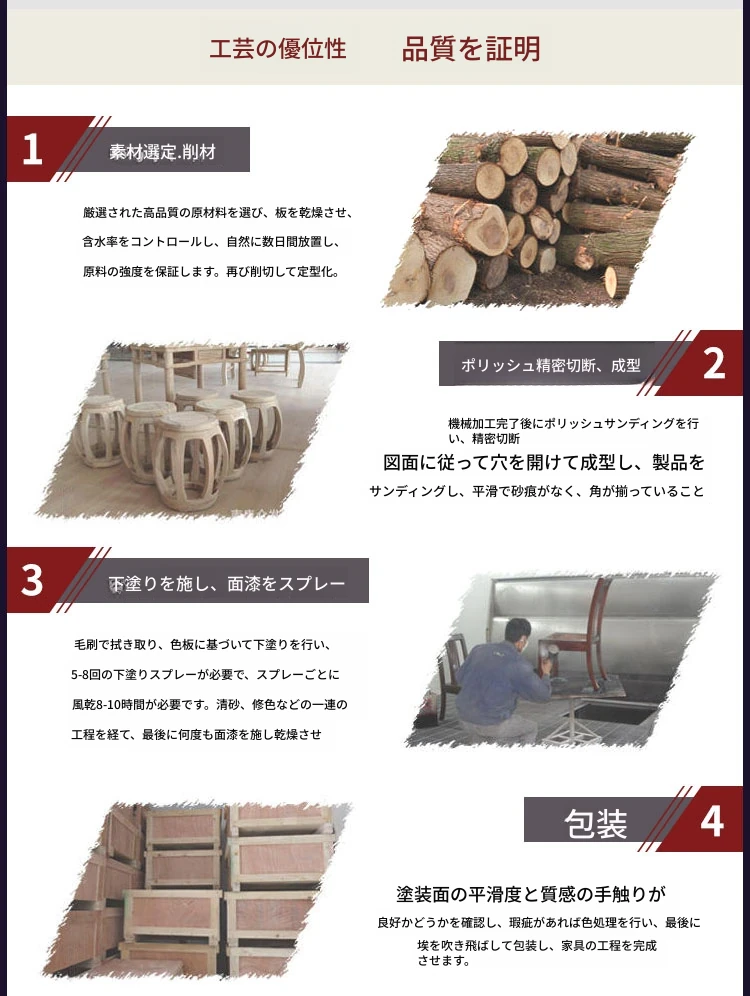 工芸の優位性　　品質を証明

1

素材選定.削材

厳選された高品質の原材料を選び、板を乾燥させ、含水率をコントロールし、自然に数日間放置し、原料の強度を保証します。再び削切して定型化。

ポリッシュ精密切断、成型

2

機械加工完了後にポリッシュサンディングを行い、精密切断

図面に従って穴を開けて成型し、製品を

サンディングし、平滑で砂痕がなく、角が揃っていること

3

下塗りを施し、面漆をスプレー

毛刷で拭き取り、色板に基づいて下塗りを行い、5-8回の下塗りスプレーが必要で、スプレーごとに風乾8-10時間が必要です。清砂、修色などの一連の工程を経て、最後に何度も面漆を施し乾燥させ

包装

4

塗装面の平滑度と質感の手触りが

良好かどうかを確認し、瑕疵があれば色処理を行い、最後に埃を吹き飛ばして包装し、家具の工程を完成させます。