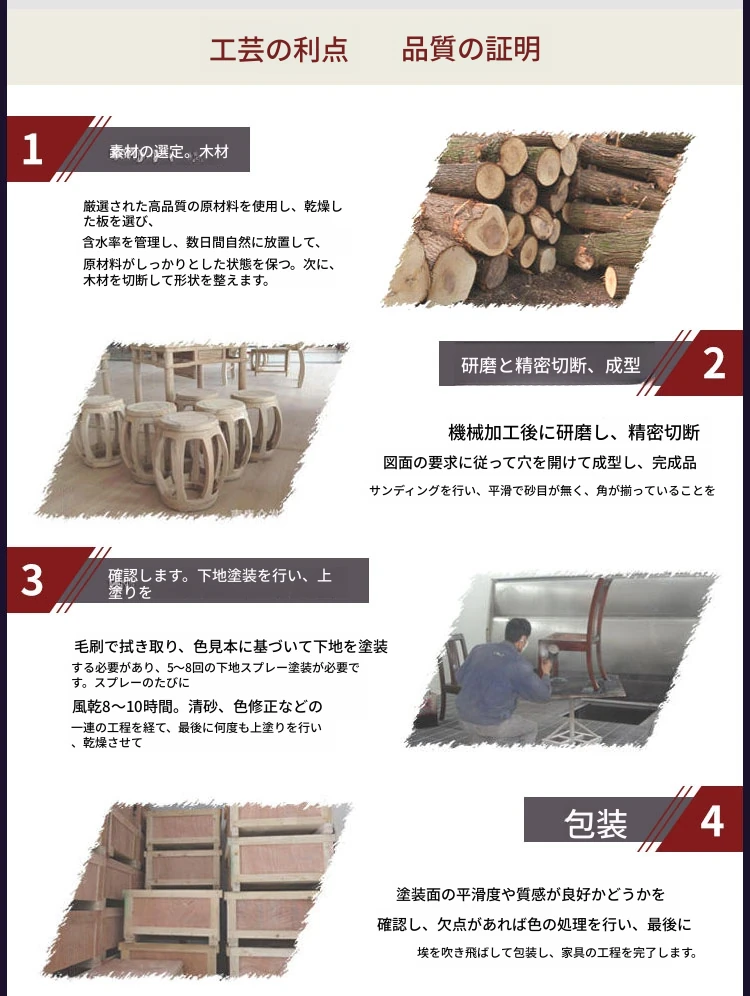 工芸の利点　　品質の証明

1

素材の選定。木材

厳選された高品質の原材料を使用し、乾燥した板を選び、

含水率を管理し、数日間自然に放置して、

原材料がしっかりとした状態を保つ。次に、木材を切断して形状を整えます。

研磨と精密切断、成型

2

機械加工後に研磨し、精密切断

図面の要求に従って穴を開けて成型し、完成品

サンディングを行い、平滑で砂目が無く、角が揃っていることを

3

確認します。下地塗装を行い、上塗りを

毛刷で拭き取り、色見本に基づいて下地を塗装

する必要があり、5〜8回の下地スプレー塗装が必要です。スプレーのたびに

風乾8〜10時間。清砂、色修正などの

一連の工程を経て、最後に何度も上塗りを行い、乾燥させて

包装

4

塗装面の平滑度や質感が良好かどうかを

確認し、欠点があれば色の処理を行い、最後に

埃を吹き飛ばして包装し、家具の工程を完了します。