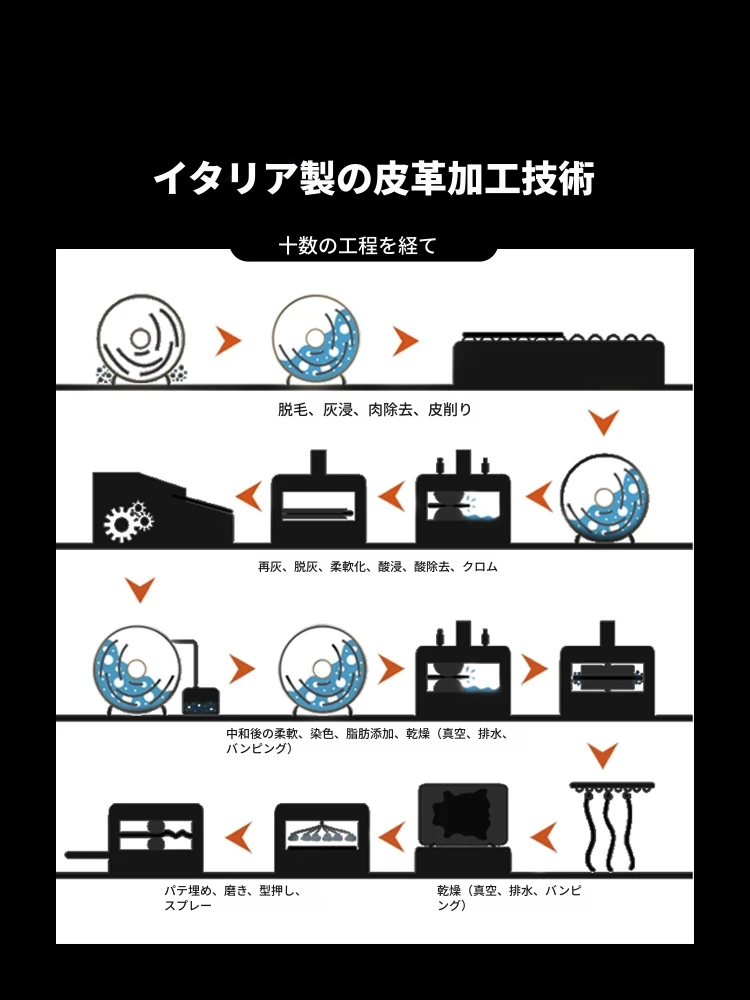 イタリア製の皮革加工技術

十数の工程を経て

脱毛、灰浸、肉除去、皮削り

再灰、脱灰、柔軟化、酸浸、酸除去、クロム

中和後の柔軟、染色、脂肪添加、乾燥（真空、排水、バンピング）

パテ埋め、磨き、型押し、スプレー

乾燥（真空、排水、バンピング）