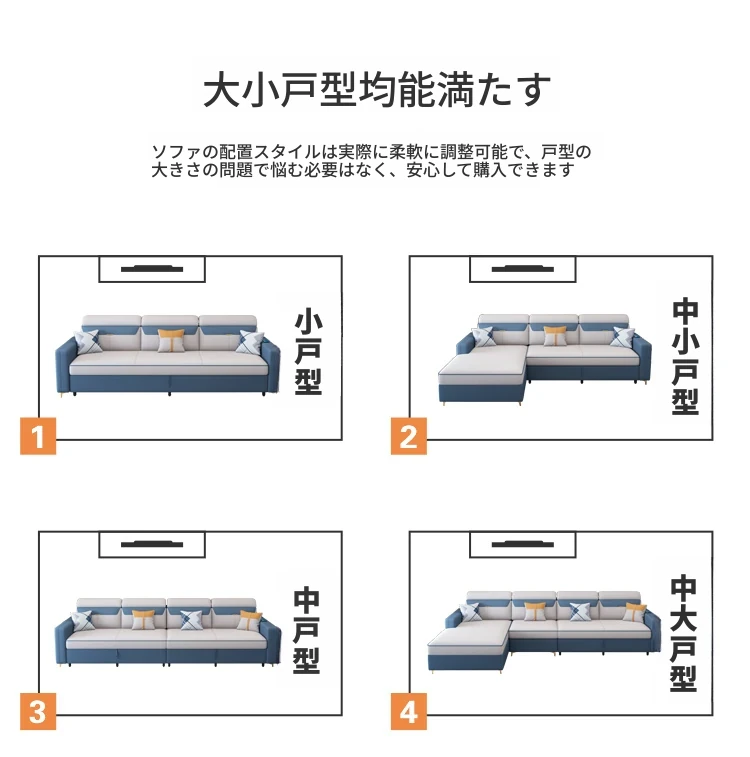 大小戸型均能満たす

ソファの配置スタイルは実際に柔軟に調整可能で、戸型の大きさの問題で悩む必要はなく、安心して購入できます

小戸型

1

中小戸型

2

中戸型

3

中大戸型

4