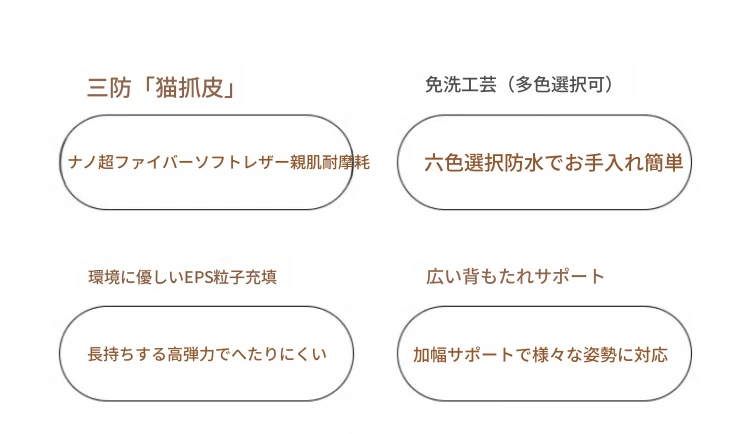 三防「猫抓皮」

ナノ超ファイバーソフトレザー親肌耐摩耗

免洗工芸（多色選択可）

六色選択防水でお手入れ簡単

環境に優しいEPS粒子充填

長持ちする高弾力でへたりにくい

広い背もたれサポート

加幅サポートで様々な姿勢に対応