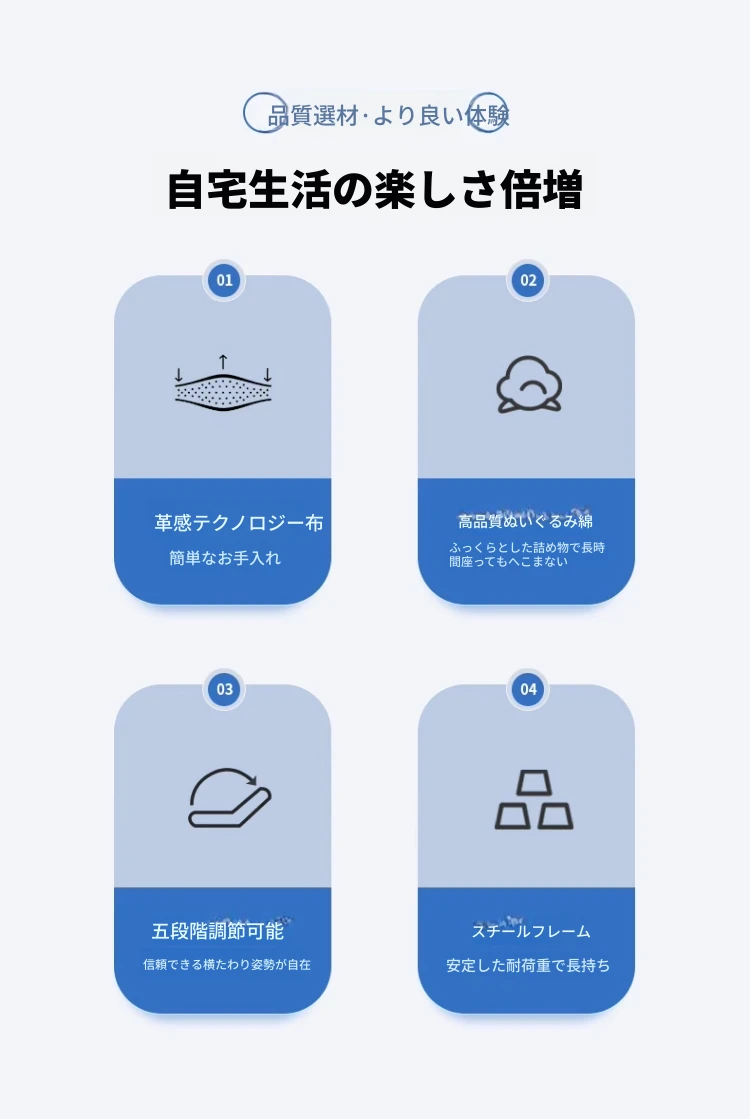 品質選材·より良い体験

自宅生活の楽しさ倍増

01

革感テクノロジー布

簡単なお手入れ

02

高品質ぬいぐるみ綿

ふっくらとした詰め物で長時間座ってもへこまない

03

五段階調節可能

信頼できる横たわり姿勢が自在

04

スチールフレーム

安定した耐荷重で長持ち