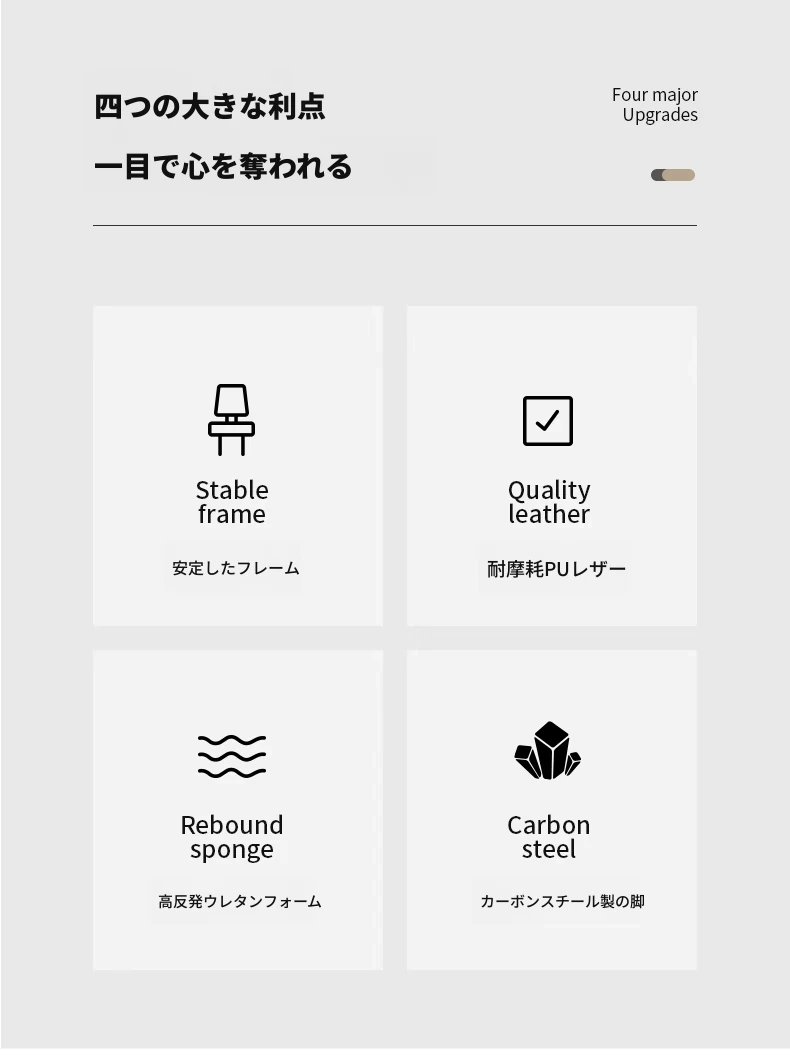 四つの大きな利点

一目で心を奪われる

Four major
Upgrades

Stable
frame

安定したフレーム

Quality
leather

耐摩耗PUレザー

Rebound
sponge

高反発ウレタンフォーム

Carbon
steel

カーボンスチール製の脚