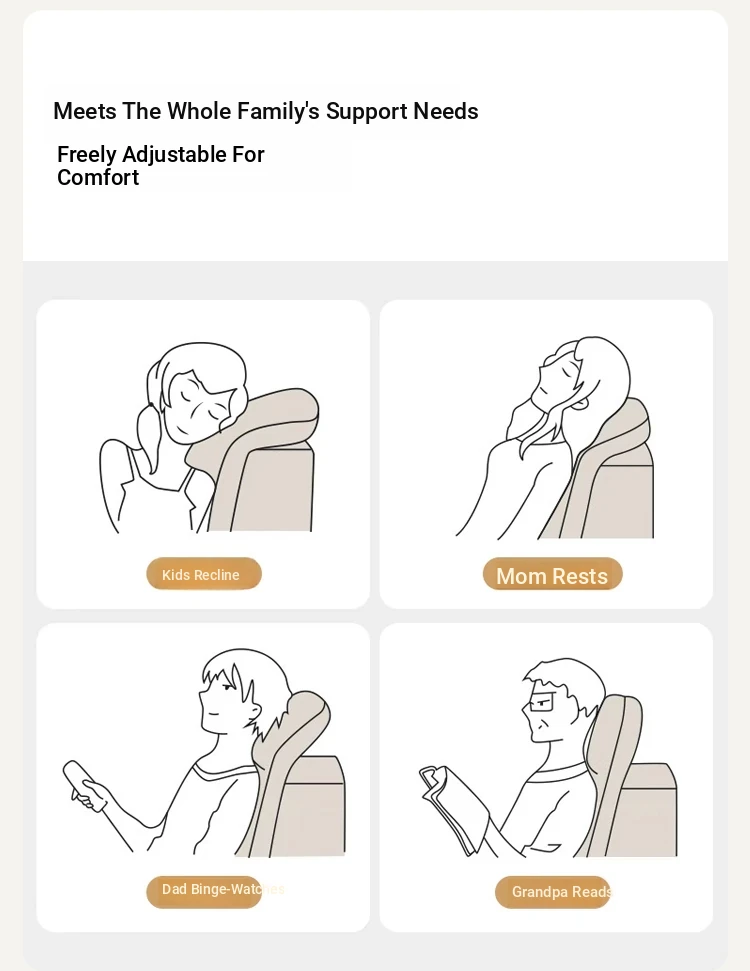 Meets The Whole Family's Support Needs

Freely Adjustable For Comfort

Kids Recline

Mom Rests

Dad Binge-Watches

Grandpa Reads