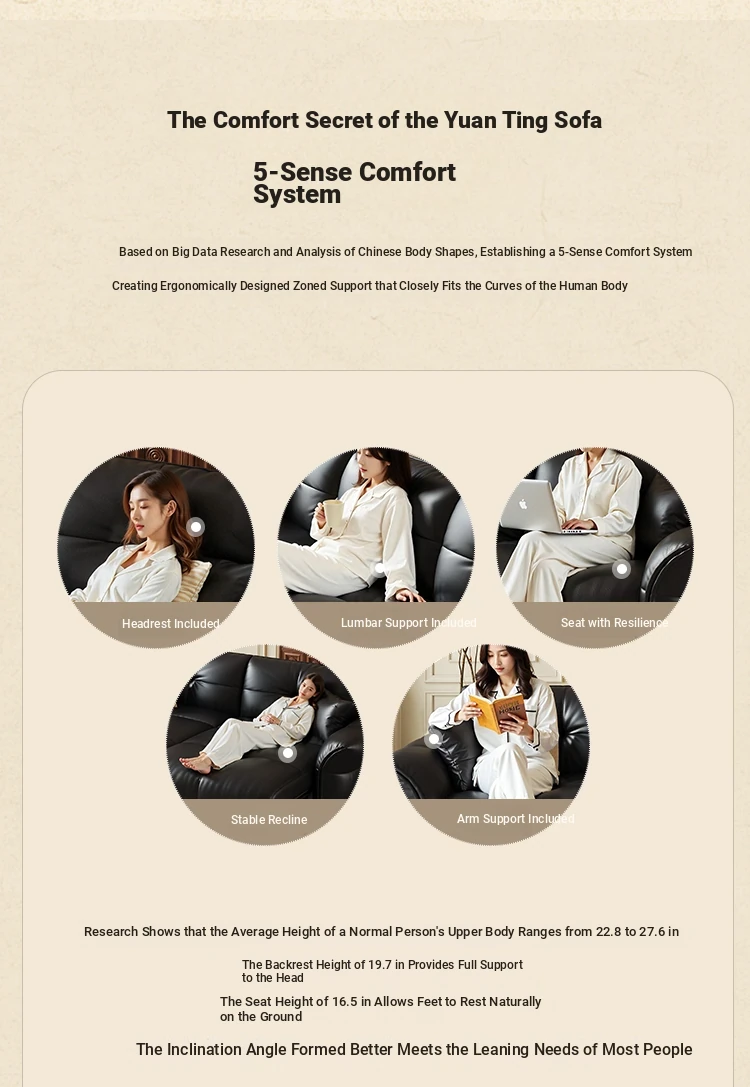 The Comfort Secret of the Yuan Ting Sofa

5-Sense Comfort System

Based on Big Data Research and Analysis of Chinese Body Shapes, Establishing a 5-Sense Comfort System

Creating Ergonomically Designed Zoned Support that Closely Fits the Curves of the Human Body

Headrest Included

Lumbar Support Included

Seat with Resilience

Stable Recline

Arm Support Included

Research Shows that the Average Height of a Normal Person's Upper Body Ranges from 22.8 to 27.6 in

The Backrest Height of 19.7 in Provides Full Support to the Head

The Seat Height of 16.5 in Allows Feet to Rest Naturally on the Ground

The Inclination Angle Formed Better Meets the Leaning Needs of Most People