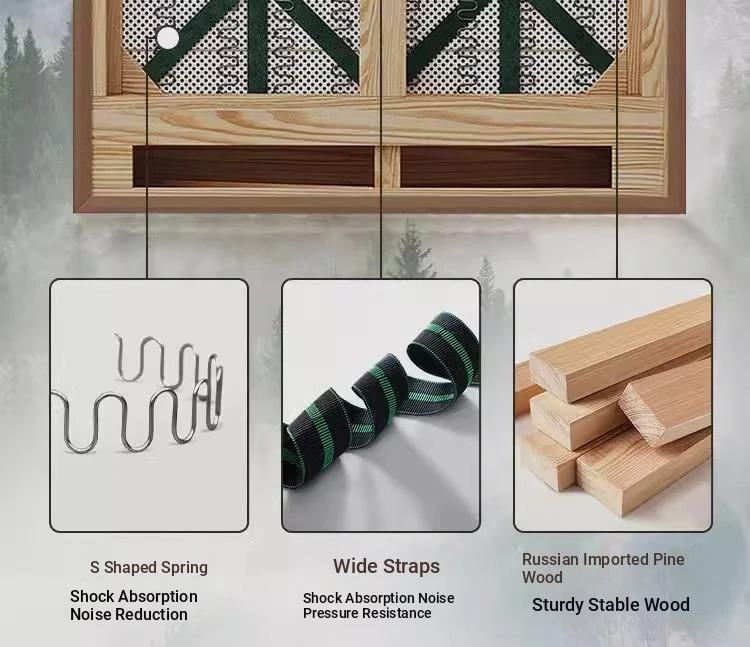 S Shaped Spring

Shock Absorption
Noise Reduction

Wide Straps

Shock Absorption Noise
Pressure Resistance

Russian Imported Pine Wood

Sturdy Stable Wood