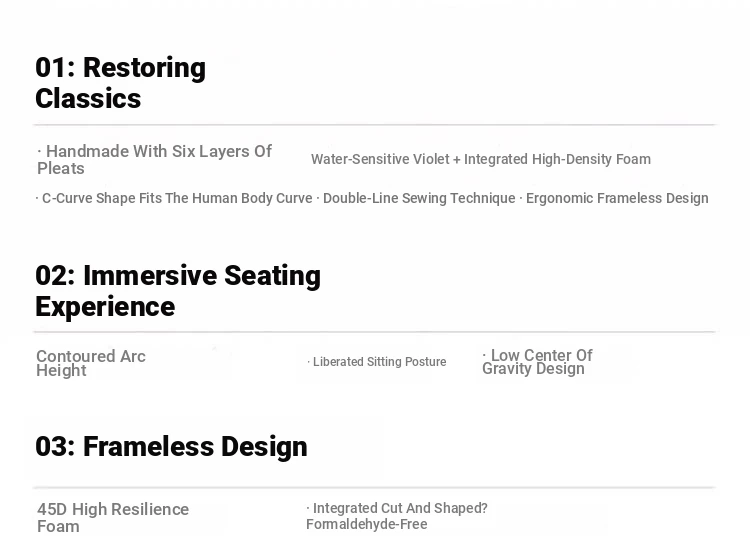 01: Restoring Classics

· Handmade With Six Layers Of Pleats

Water-Sensitive Violet + Integrated High-Density Foam

· C-Curve Shape Fits The Human Body Curve · Double-Line Sewing Technique · Ergonomic Frameless Design

02: Immersive Seating Experience

Contoured Arc Height

· Liberated Sitting Posture

· Low Center Of Gravity Design

03: Frameless Design

45D High Resilience Foam

· Integrated Cut And Shaped? Formaldehyde-Free